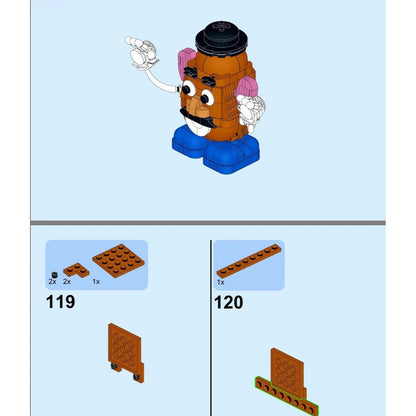 2x 2x 1x

119

1x

120